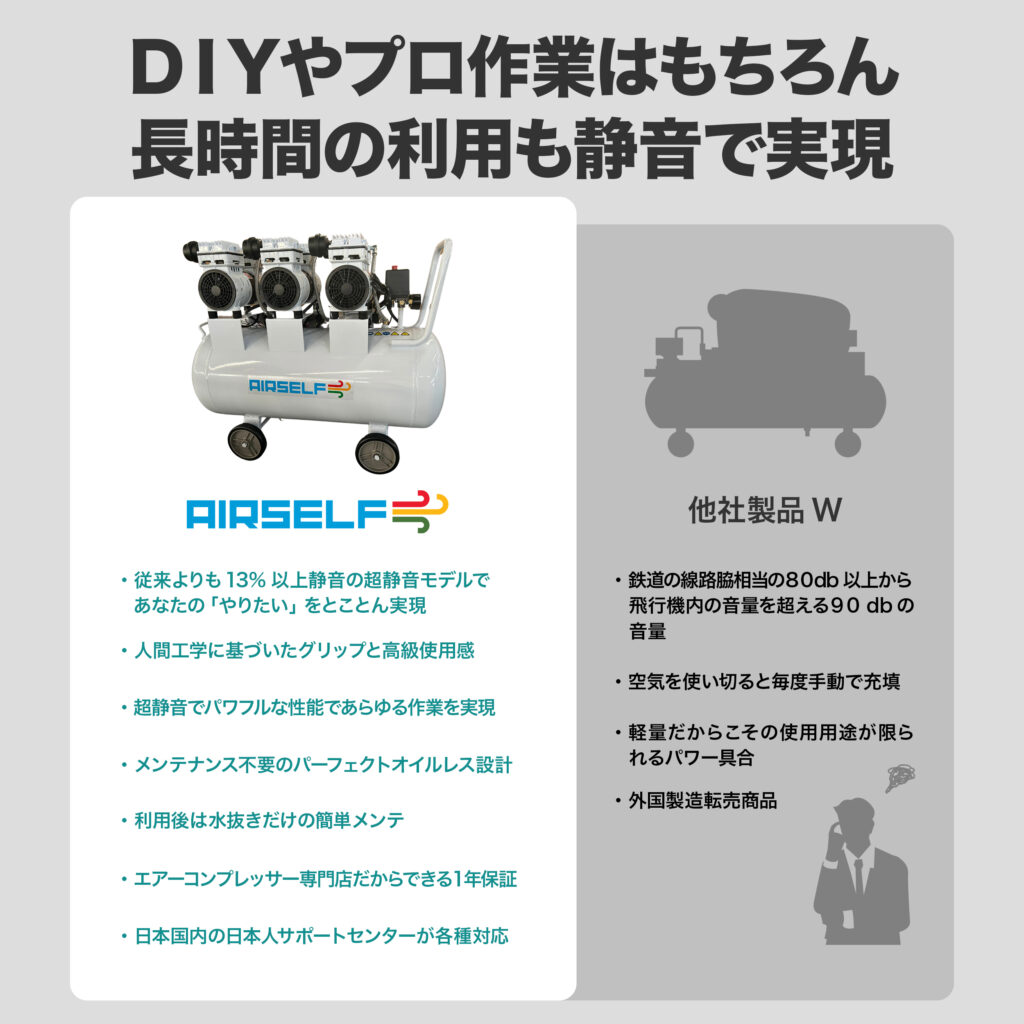 DIYやプロ作業はもちろん
長時間の利用も静音で実現

AIRSELF

AIRSELF

・従来よりも 13% 以上静音の超静音モデルであなたの「やりたい」をとことん実現

・人間工学に基づいたグリップと高級使用感

・超静音でパワフルな性能であらゆる作業を実現

・メンテナンス不要のパーフェクトオイルレス設計

・利用後は水抜きだけの簡単メンテ

・エアーコンプレッサー専門店だからできる1年保証

・日本国内の日本人サポートセンターが各種対応

他社製品 W

・鉄道の線路脇相当の80db 以上から飛行機内の音量を超える90 db の音量

・空気を使い切ると毎度手動で充填

・軽量だからこその使用用途が限られるパワー具合

・外国製造転売商品